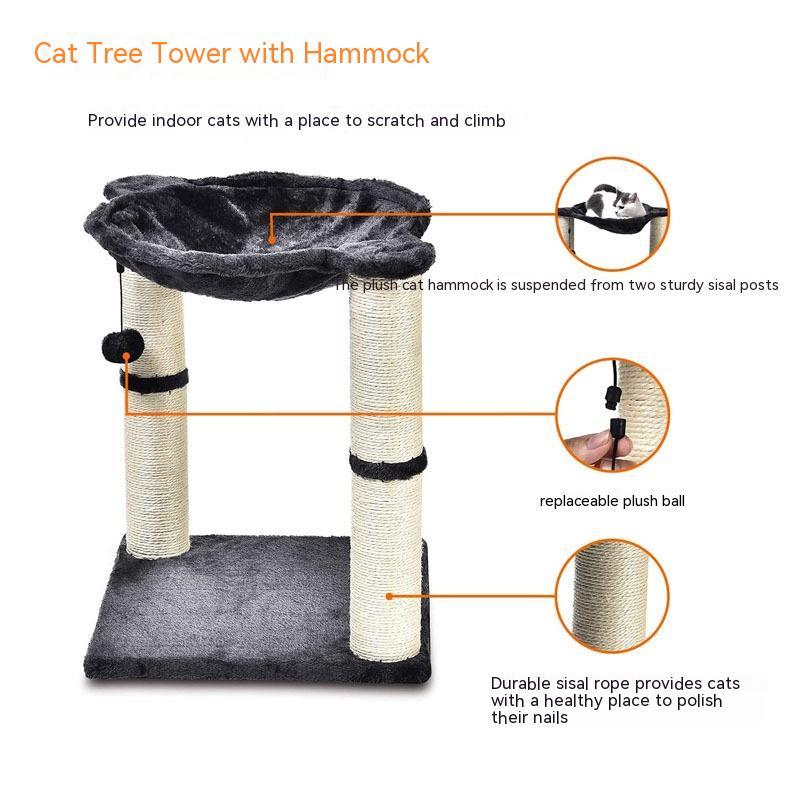 Cat Tree Tower with Hammock

Provide indoor cats with a place to scratch and climb

The plush cat hammock is suspended from two sturdy sisal posts

replaceable plush ball

Durable sisal rope provides cats with a healthy place to polish their nails